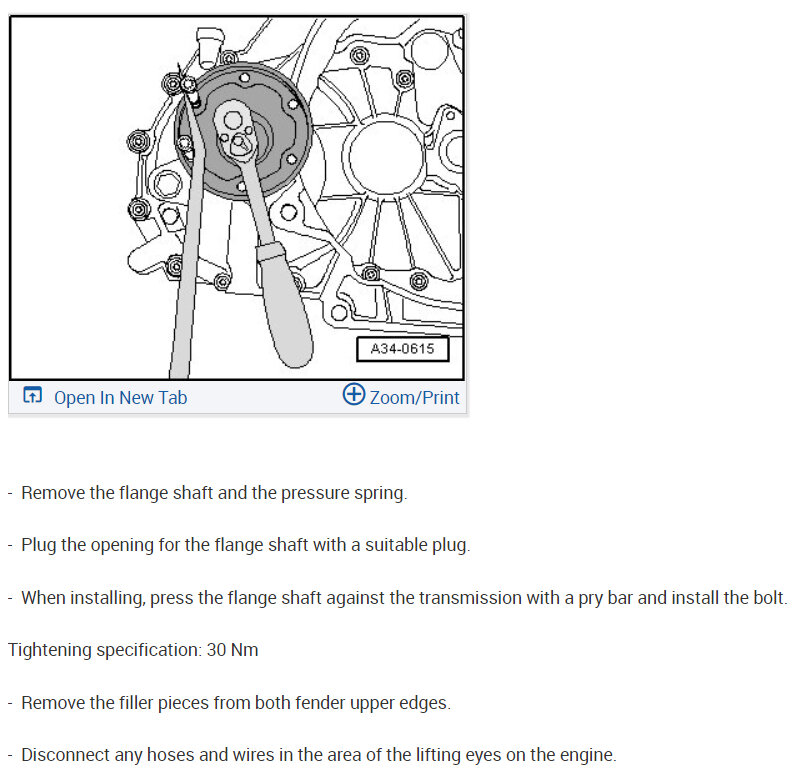 A34-0615

Open In New Tab

Zoom/Print

- Remove the flange shaft and the pressure spring.

- Plug the opening for the flange shaft with a suitable plug.

- When installing, press the flange shaft against the transmission with a pry bar and install the bolt.

Tightening specification: 30 Nm

- Remove the filler pieces from both fender upper edges.

- Disconnect any hoses and wires in the area of the lifting eyes on the engine.