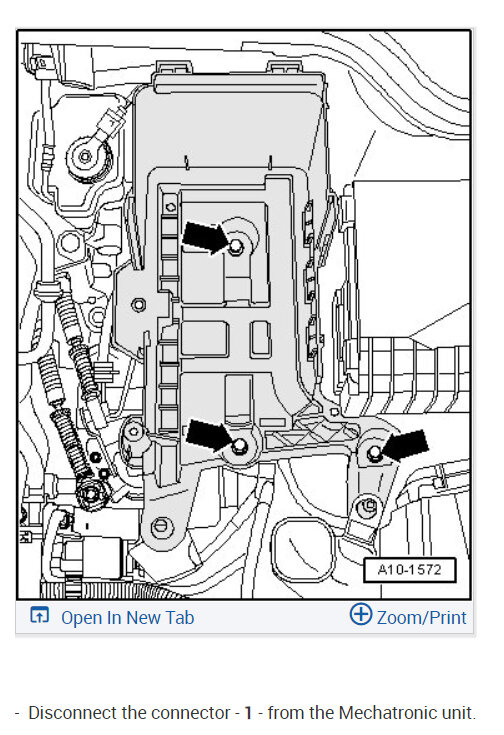 A10-1572

Open In New Tab

Zoom/Print

- Disconnect the connector - 1 - from the Mechatronic unit.