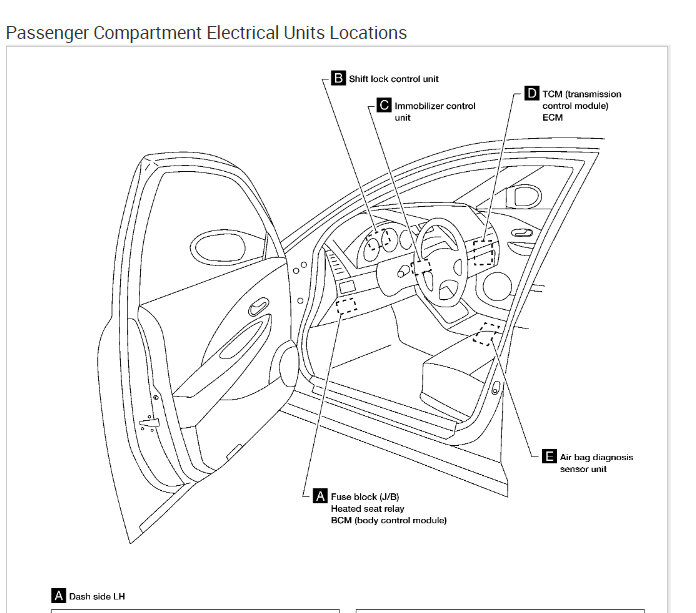 Passenger Compartment Electrical Units Locations

B Shift lock control unit

C Immobilizer control unit

D TCM (transmission control module) ECM

E Air bag diagnosis sensor unit

A Fuse block (J/B) Heated seat relay BCM (body control module)

A Dash side LH