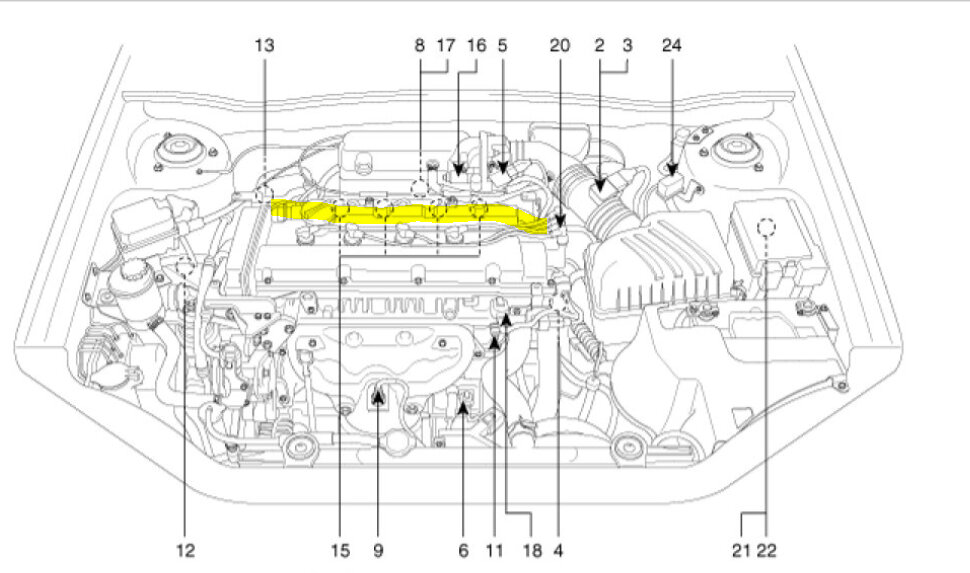 13
8 17 16 5
20 2 3
24
12
15 9
6 11 18 4
21 22