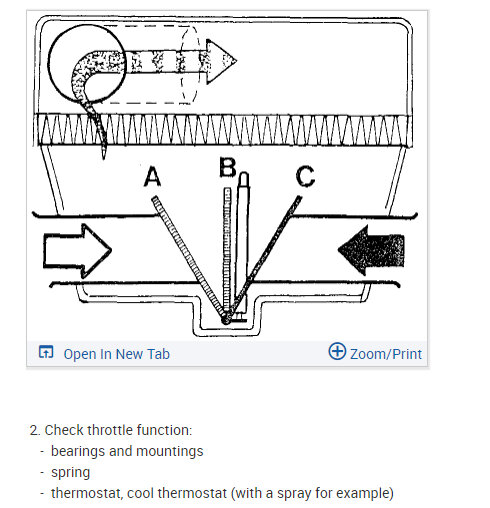 A
B
C

Open In New Tab
Zoom/Print

2. Check throttle function:
- bearings and mountings
- spring
- thermostat, cool thermostat (with a spray for example)