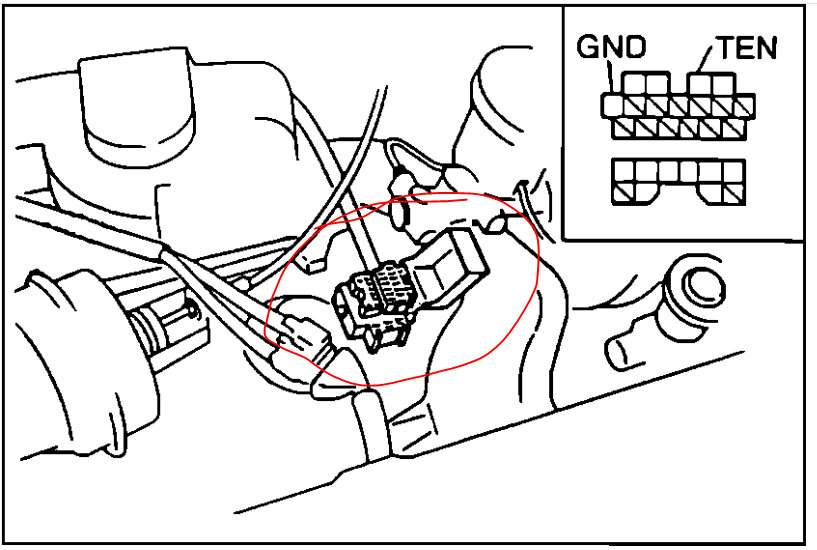 GND TEN