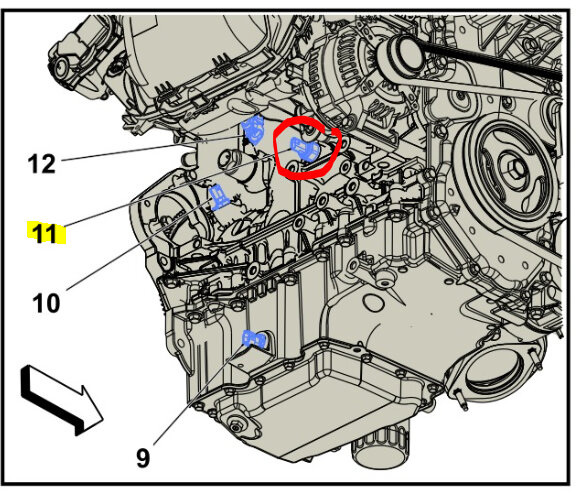 12

11

10

9