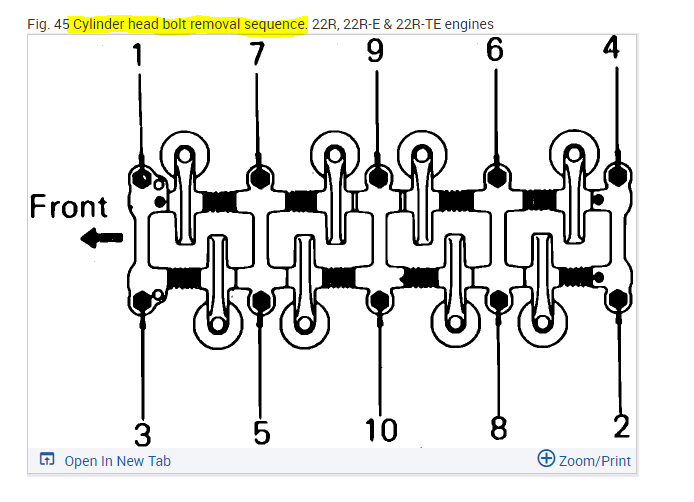 Fig. 45 Cylinder head bolt removal sequence. 22R, 22R-E & 22R-TE engines

1 7 9 6 4

Front

3 5 10 8 2

Open In New Tab

Zoom/Print