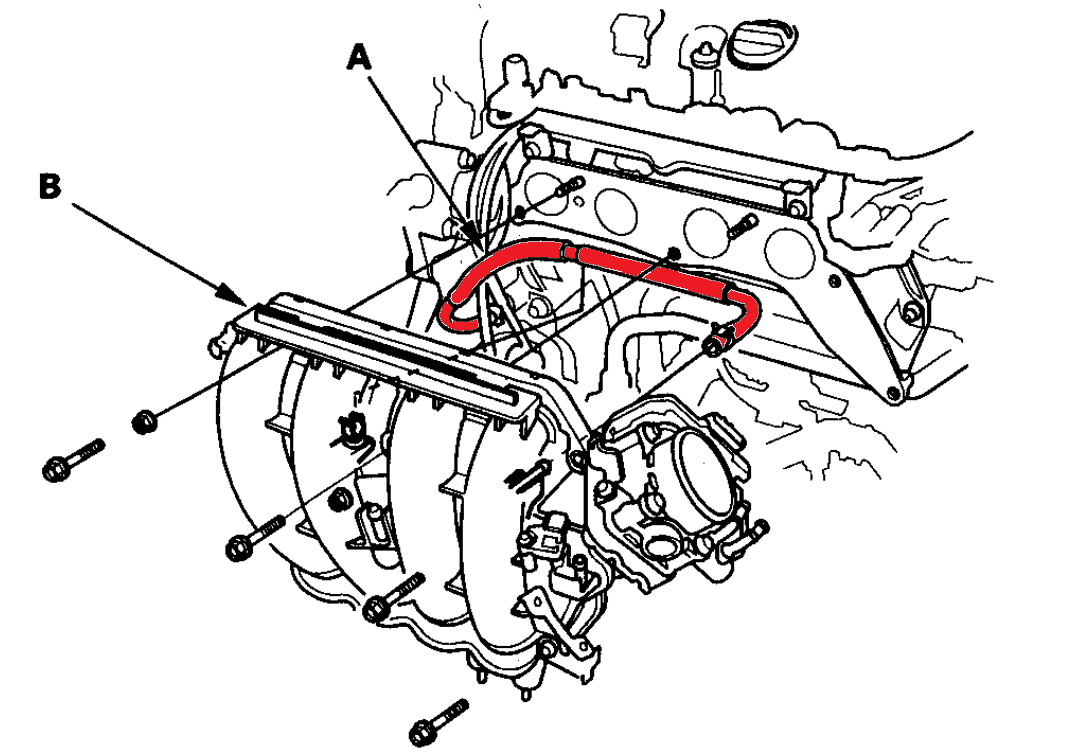 A

B