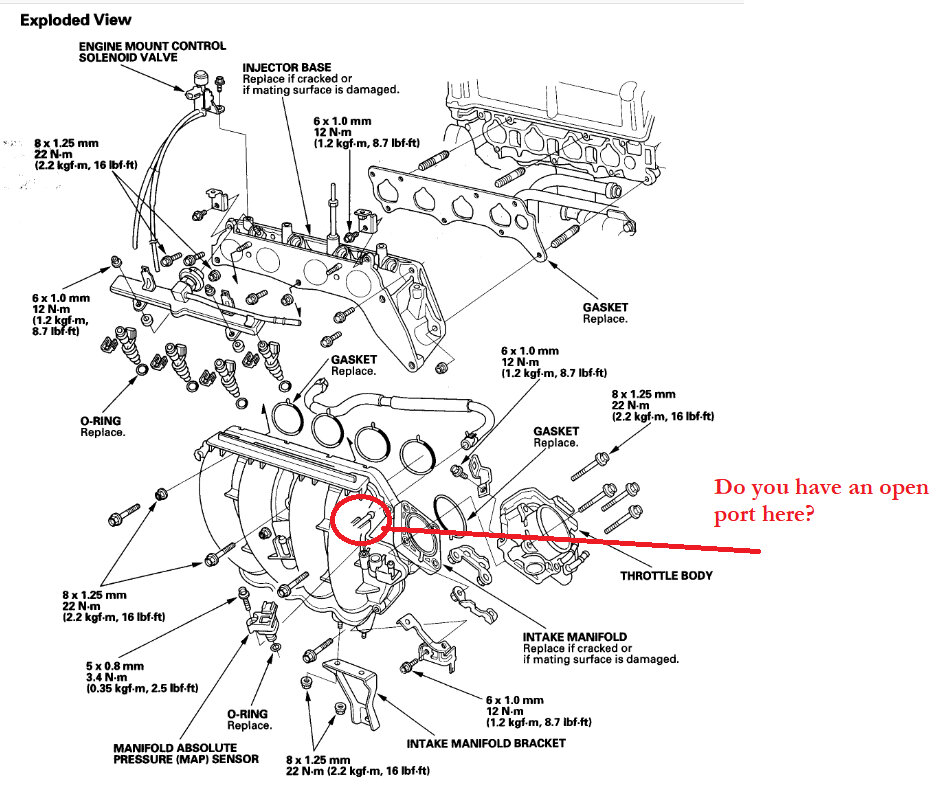 Exploded View

ENGINE MOUNT CONTROL SOLENOID VALVE

INJECTOR BASE
Replace if cracked or if mating surface is damaged.

8 x 1.25 mm
22 N·m
(2.2 kgf·m, 16 lbf·ft)

6 x 1.0 mm
12 N·m
(1.2 kgf·m, 8.7 lbf·ft)

6 x 1.0 mm
12 N·m
(1.2 kgf·m, 8.7 lbf·ft)

GASKET
Replace.

GASKET
Replace.

6 x 1.0 mm
12 N·m
(1.2 kgf·m, 8.7 lbf·ft)

8 x 1.25 mm
22 N·m
(2.2 kgf·m, 16 lbf·ft)

O-RING
Replace.

GASKET
Replace.

Do you have an open port here?

THROTTLE BODY

8 x 1.25 mm
22 N·m
(2.2 kgf·m, 16 lbf·ft)

INTAKE MANIFOLD
Replace if cracked or if mating surface is damaged.

5 x 0.8 mm
3.4 N·m
(0.35 kgf·m, 2.5 lbf·ft)

O-RING
Replace.

6 x 1.0 mm
12 N·m
(1.2 kgf·m, 8.7 lbf·ft)

MANIFOLD ABSOLUTE PRESSURE (MAP) SENSOR

INTAKE MANIFOLD BRACKET

8 x 1.25 mm
22 N·m (2.2 kgf·m, 16 lbf·ft)