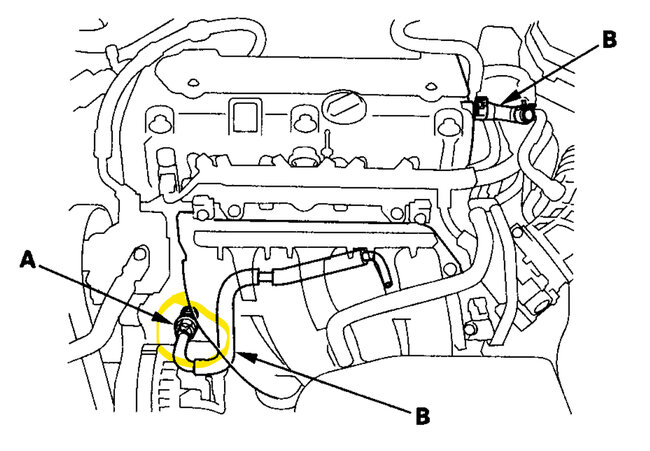 B

A

B