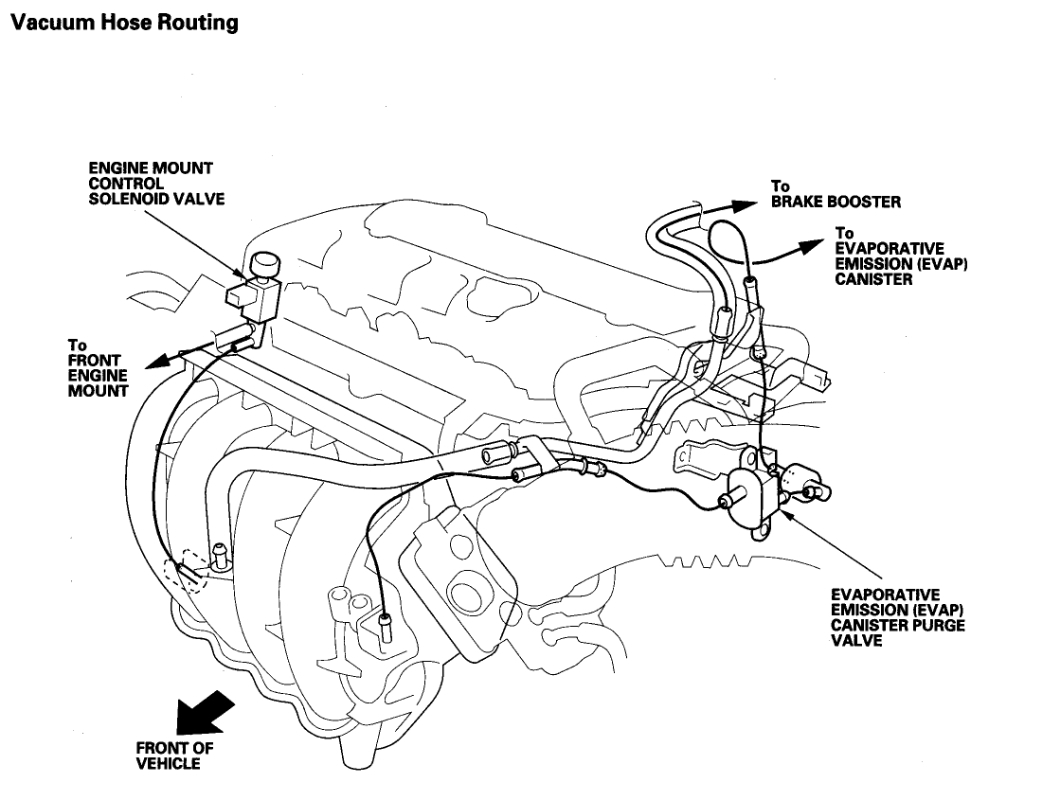 Vacuum Hose Routing

ENGINE MOUNT CONTROL SOLENOID VALVE

To BRAKE BOOSTER

To EVAPORATIVE EMISSION (EVAP) CANISTER

To FRONT ENGINE MOUNT

EVAPORATIVE EMISSION (EVAP) CANISTER PURGE VALVE

FRONT OF VEHICLE