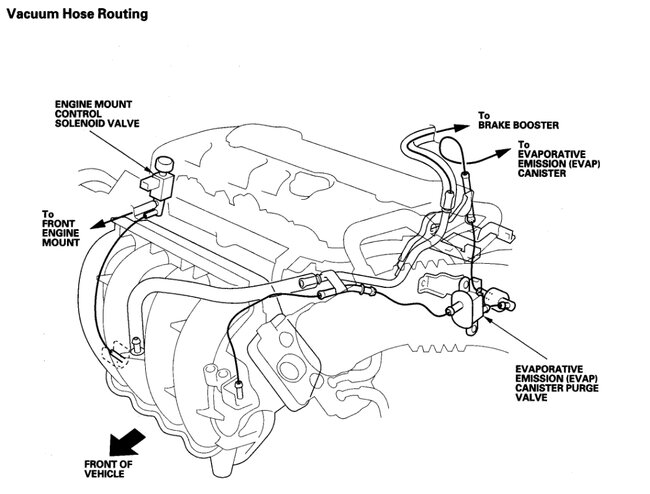 Vacuum Hose Routing

ENGINE MOUNT CONTROL SOLENOID VALVE

To BRAKE BOOSTER

To EVAPORATIVE EMISSION (EVAP) CANISTER

To FRONT ENGINE MOUNT

EVAPORATIVE EMISSION (EVAP) CANISTER PURGE VALVE

FRONT OF VEHICLE