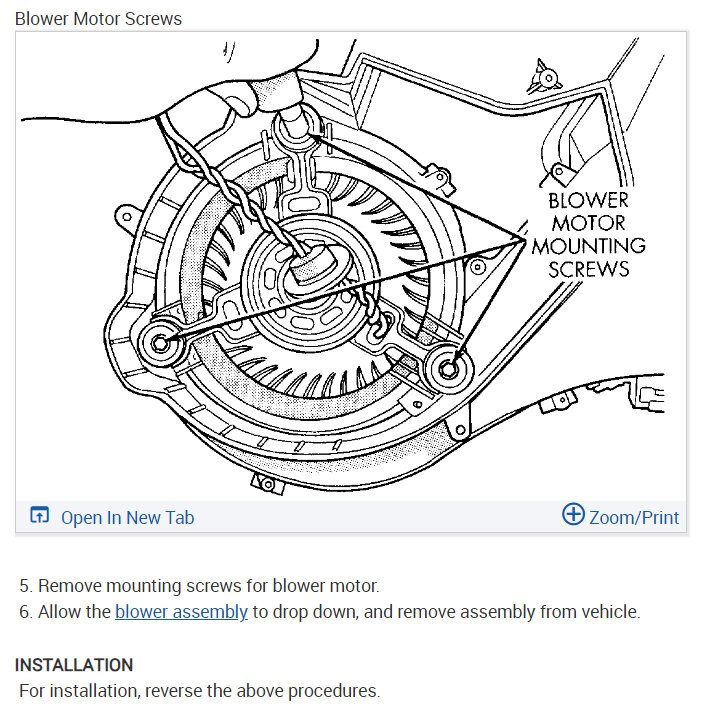 Blower Motor Screws

BLOWER MOTOR MOUNTING SCREWS

Open In New Tab

Zoom/Print

5. Remove mounting screws for blower motor.
6. Allow the blower assembly to drop down, and remove assembly from vehicle.

INSTALLATION
For installation, reverse the above procedures.