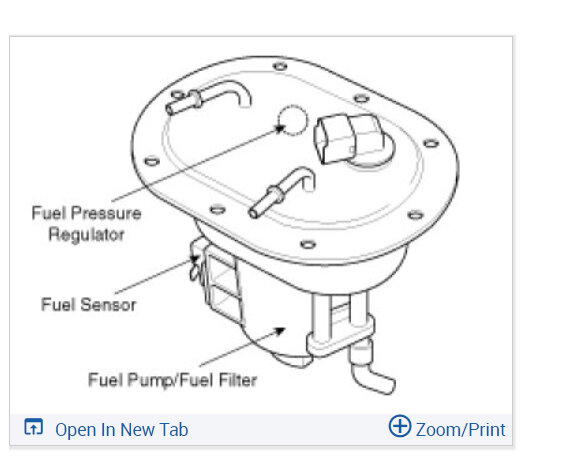 Fuel Pressure Regulator

Fuel Sensor

Fuel Pump/Fuel Filter

Open In New Tab

Zoom/Print