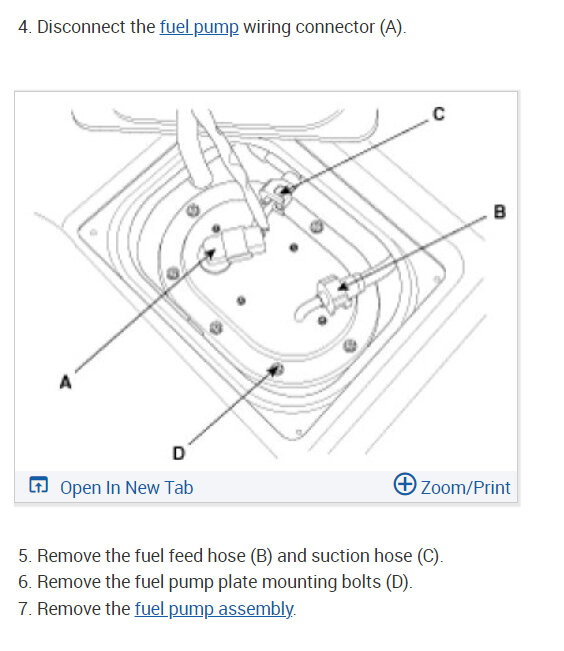 4. Disconnect the fuel pump wiring connector (A).

C

B

A

D

Open In New Tab

Zoom/Print

5. Remove the fuel feed hose (B) and suction hose (C).
6. Remove the fuel pump plate mounting bolts (D).
7. Remove the fuel pump assembly.