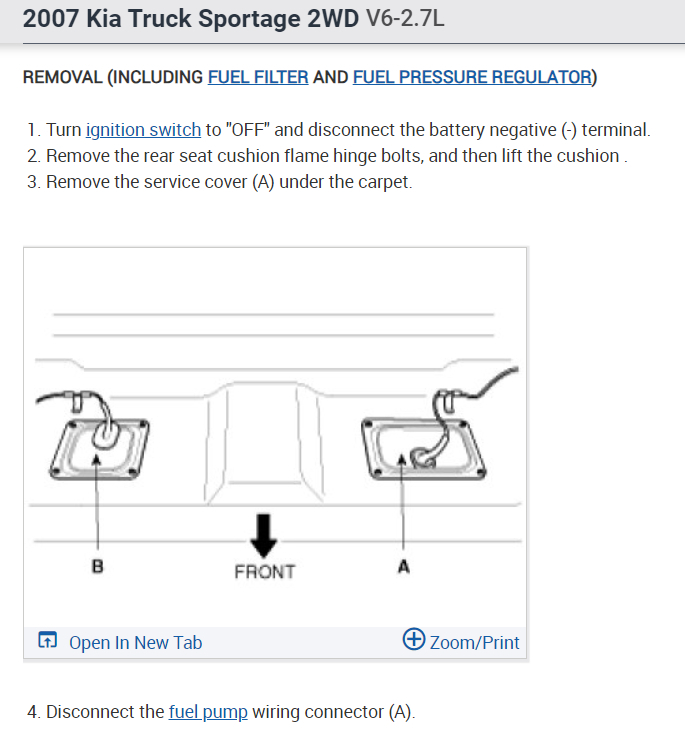 2007 Kia Truck Sportage 2WD V6-2.7L

REMOVAL (INCLUDING FUEL FILTER AND FUEL PRESSURE REGULATOR)

1. Turn ignition switch to "OFF" and disconnect the battery negative (-) terminal.
2. Remove the rear seat cushion flame hinge bolts, and then lift the cushion .
3. Remove the service cover (A) under the carpet.

B

FRONT

A

Open In New Tab

Zoom/Print

4. Disconnect the fuel pump wiring connector (A).