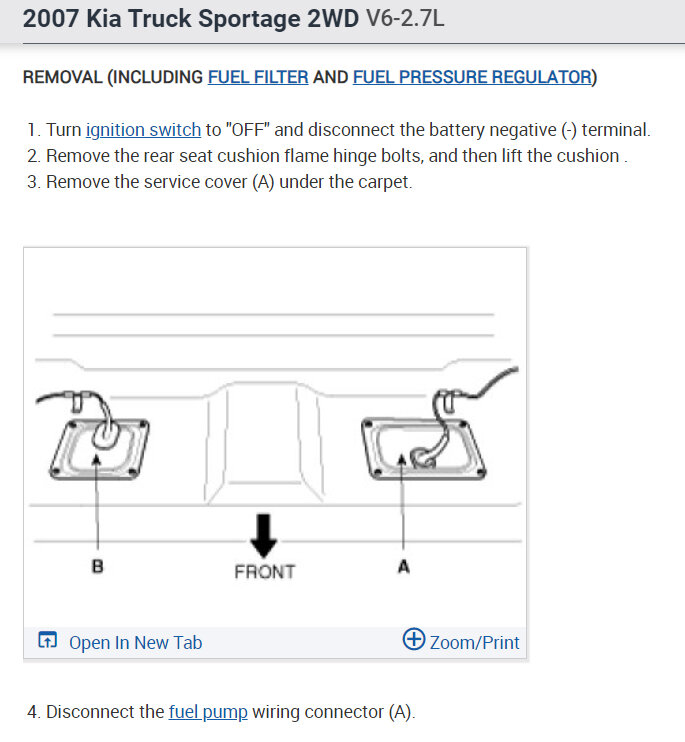 2007 Kia Truck Sportage 2WD V6-2.7L

REMOVAL (INCLUDING FUEL FILTER AND FUEL PRESSURE REGULATOR)

1. Turn ignition switch to "OFF" and disconnect the battery negative (-) terminal.
2. Remove the rear seat cushion flame hinge bolts, and then lift the cushion .
3. Remove the service cover (A) under the carpet.

B

FRONT

A

Open In New Tab

Zoom/Print

4. Disconnect the fuel pump wiring connector (A).