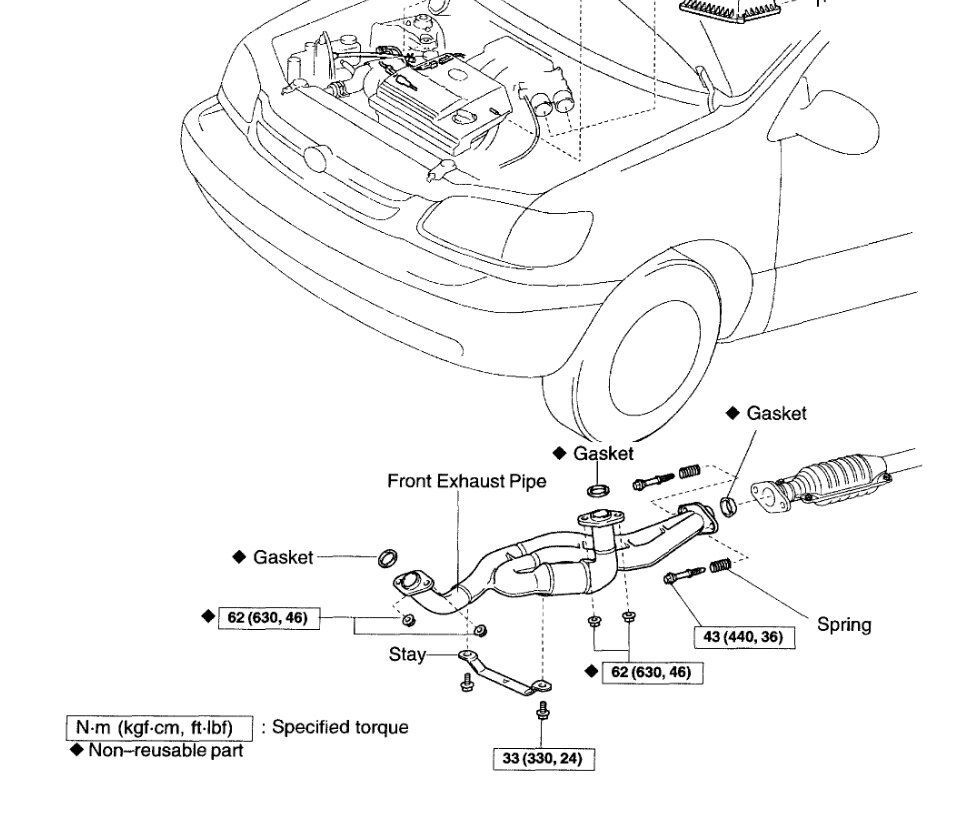 ◆ Gasket

◆ Gasket

Front Exhaust Pipe

◆ Gasket

◆ 62 (630, 46)

Stay

Spring

43 (440, 36)

◆ 62 (630, 46)

33 (330, 24)

N·m (kgf·cm, ft·lbf) : Specified torque
◆ Non–reusable part