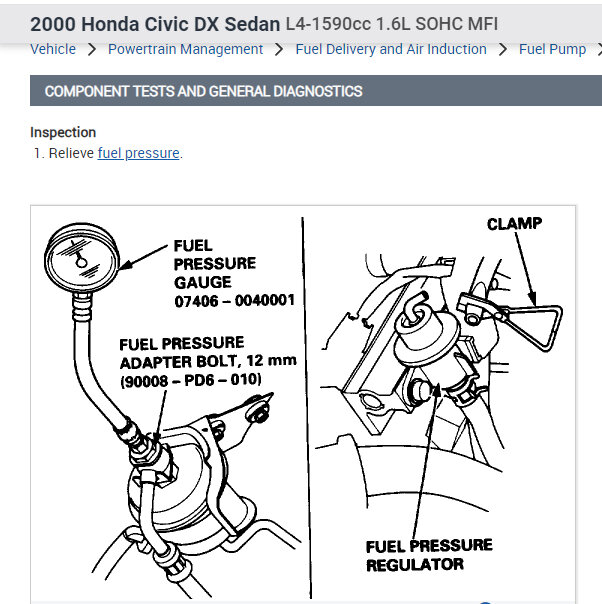 2000 Honda Civic DX Sedan L4-1590cc 1.6L SOHC MFI

Vehicle > Powertrain Management > Fuel Delivery and Air Induction > Fuel Pump >

COMPONENT TESTS AND GENERAL DIAGNOSTICS

Inspection

1. Relieve fuel pressure.

FUEL PRESSURE GAUGE 07406 – 0040001

FUEL PRESSURE ADAPTER BOLT, 12 mm (90008 – PD6 – 010)

CLAMP

FUEL PRESSURE REGULATOR