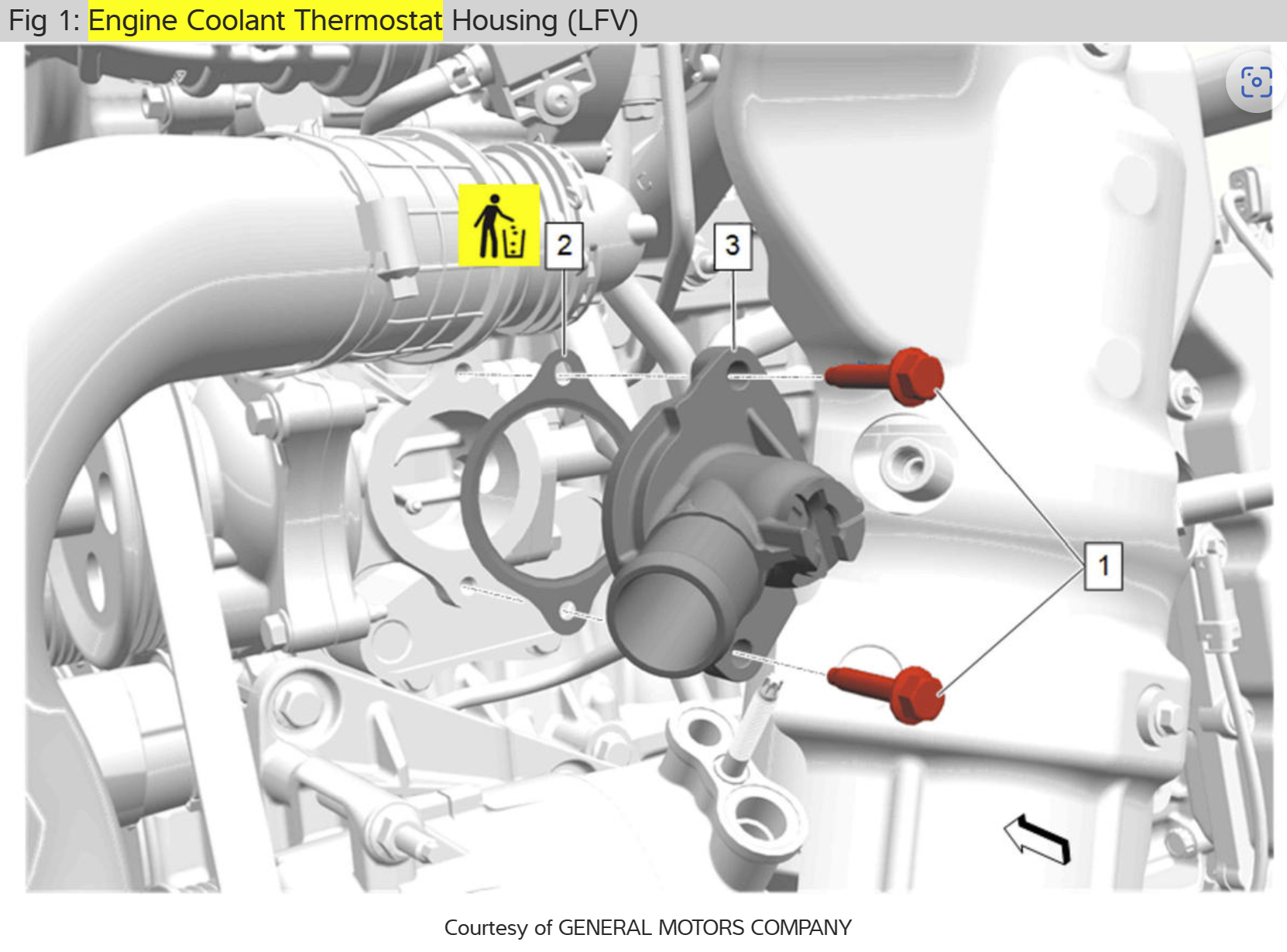 Fig 1: Engine Coolant Thermostat Housing (LFV)

2

3

1

Courtesy of GENERAL MOTORS COMPANY