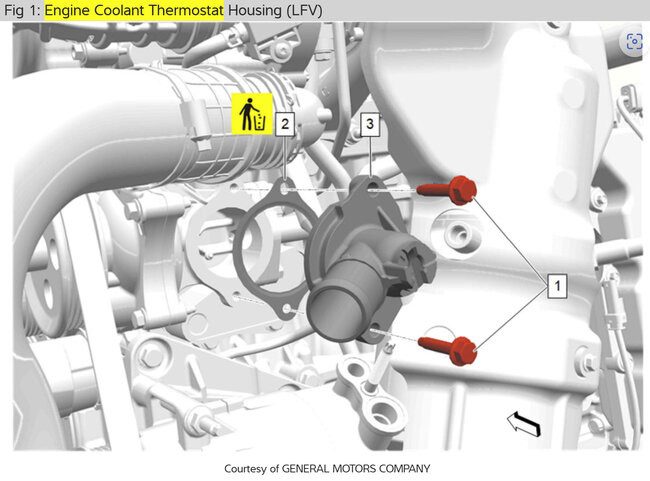 Fig 1: Engine Coolant Thermostat Housing (LFV)

2

3

1

Courtesy of GENERAL MOTORS COMPANY