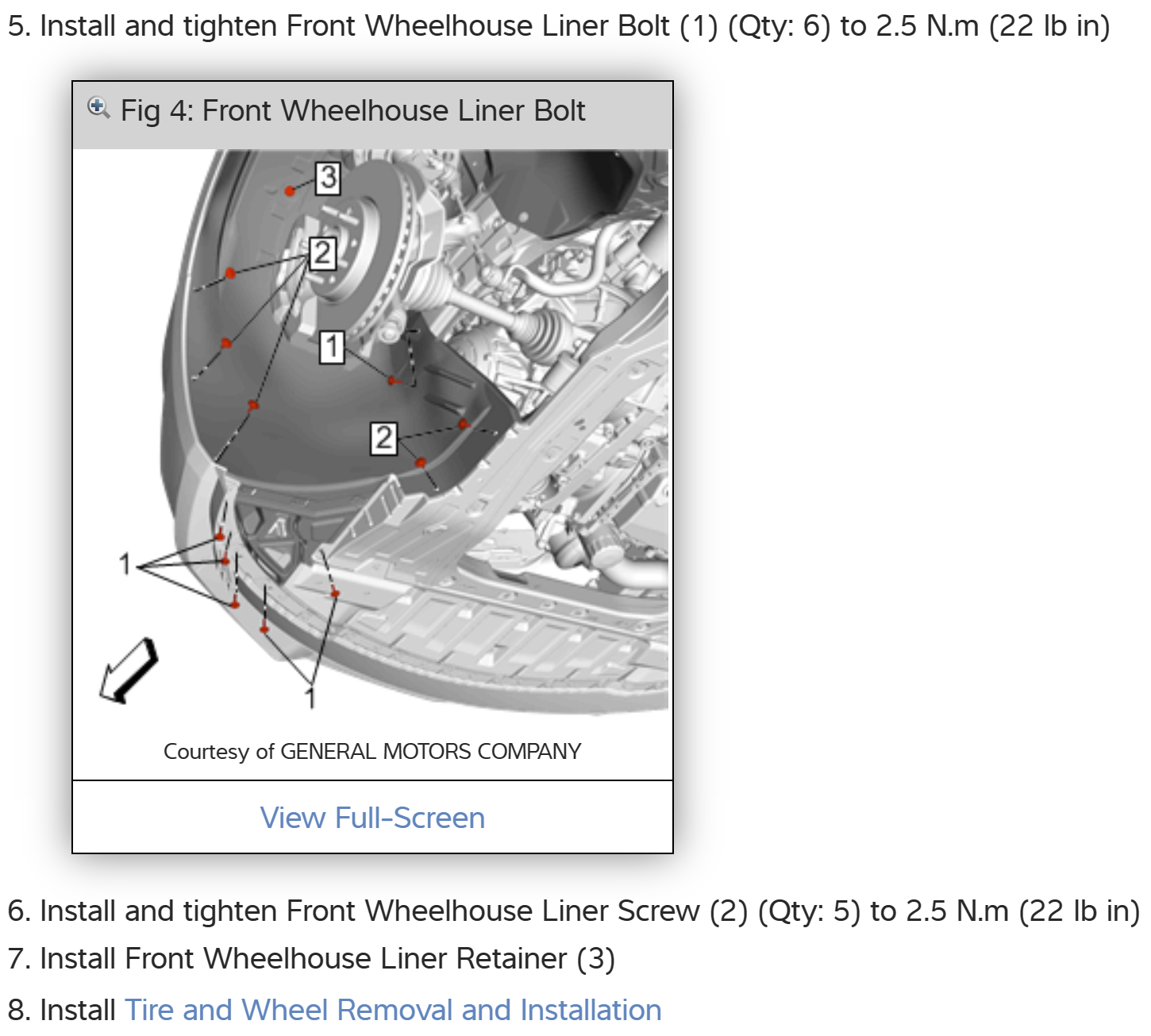 5. Install and tighten Front Wheelhouse Liner Bolt (1) (Qty: 6) to 2.5 N.m (22 lb in)

Fig 4: Front Wheelhouse Liner Bolt

3
2
1
2
1
1

Courtesy of GENERAL MOTORS COMPANY

View Full-Screen

6. Install and tighten Front Wheelhouse Liner Screw (2) (Qty: 5) to 2.5 N.m (22 lb in)

7. Install Front Wheelhouse Liner Retainer (3)

8. Install Tire and Wheel Removal and Installation