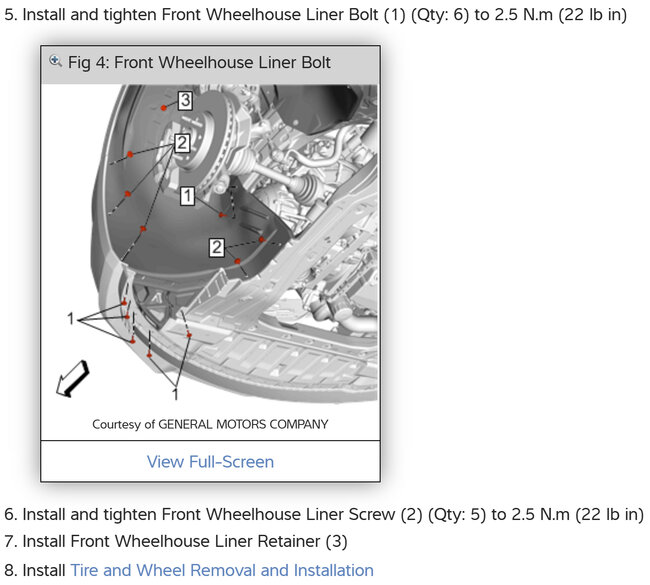 5. Install and tighten Front Wheelhouse Liner Bolt (1) (Qty: 6) to 2.5 N.m (22 lb in)

Fig 4: Front Wheelhouse Liner Bolt

3

2

1

2

1

1

Courtesy of GENERAL MOTORS COMPANY

View Full-Screen

6. Install and tighten Front Wheelhouse Liner Screw (2) (Qty: 5) to 2.5 N.m (22 lb in)

7. Install Front Wheelhouse Liner Retainer (3)

8. Install Tire and Wheel Removal and Installation