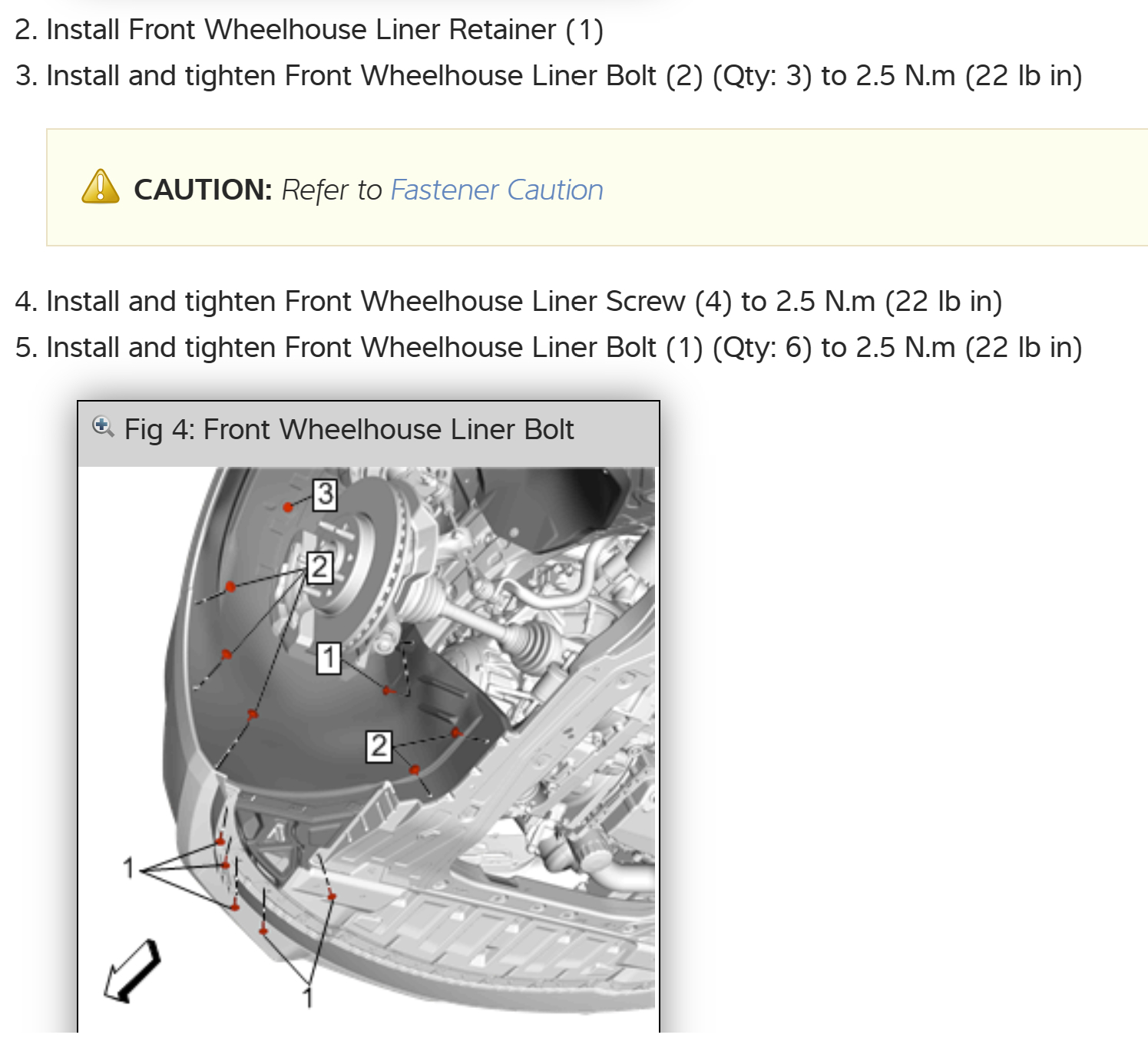 2. Install Front Wheelhouse Liner Retainer (1)
3. Install and tighten Front Wheelhouse Liner Bolt (2) (Qty: 3) to 2.5 N.m (22 lb in)

CAUTION: Refer to Fastener Caution

4. Install and tighten Front Wheelhouse Liner Screw (4) to 2.5 N.m (22 lb in)
5. Install and tighten Front Wheelhouse Liner Bolt (1) (Qty: 6) to 2.5 N.m (22 lb in)

Fig 4: Front Wheelhouse Liner Bolt

3
2
1
2
1
1