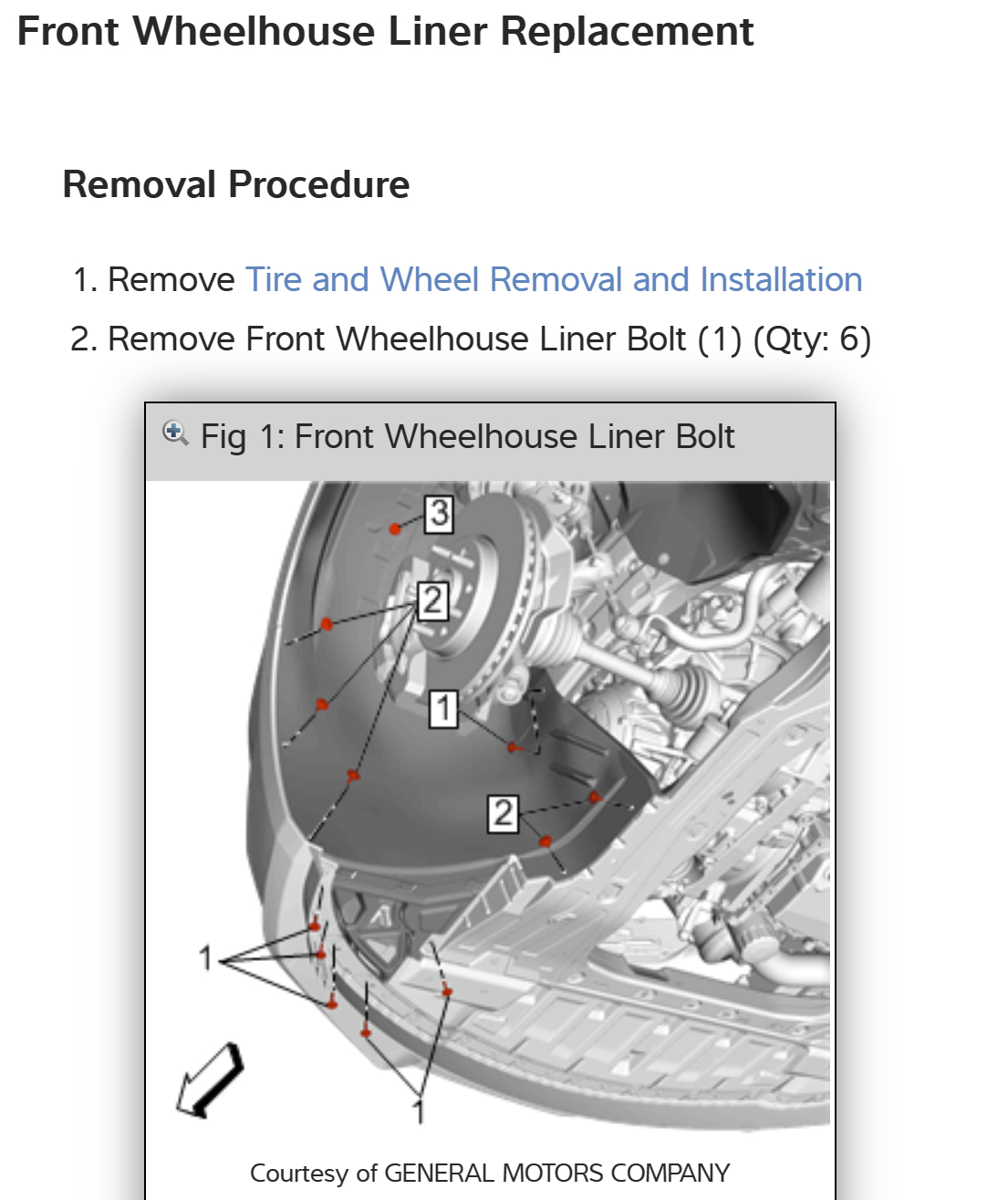 Front Wheelhouse Liner Replacement

Removal Procedure

1. Remove Tire and Wheel Removal and Installation
2. Remove Front Wheelhouse Liner Bolt (1) (Qty: 6)

Fig 1: Front Wheelhouse Liner Bolt

3
2
1
2
1
1

Courtesy of GENERAL MOTORS COMPANY