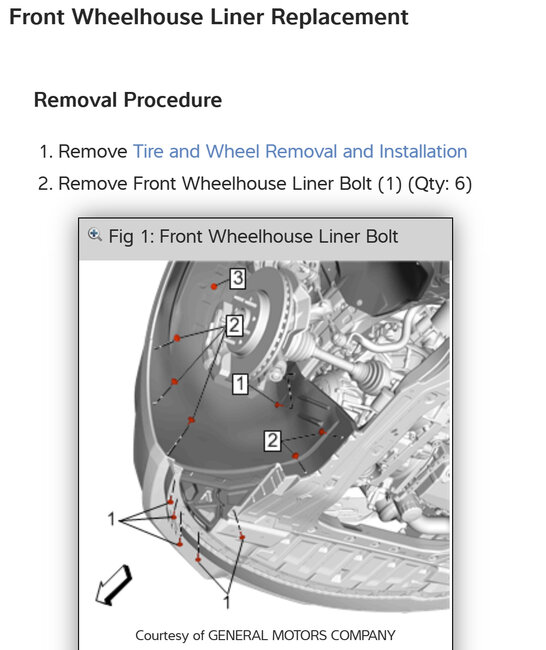 Front Wheelhouse Liner Replacement

Removal Procedure

1. Remove Tire and Wheel Removal and Installation
2. Remove Front Wheelhouse Liner Bolt (1) (Qty: 6)

Fig 1: Front Wheelhouse Liner Bolt

3
2
1
2
1
1

Courtesy of GENERAL MOTORS COMPANY