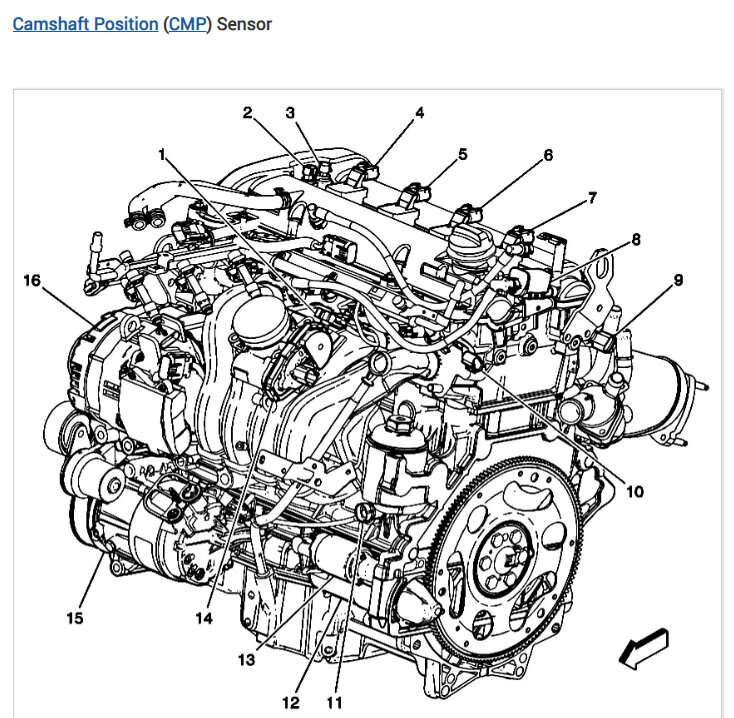 Camshaft Position (CMP) Sensor

2 3 4 1 5 6 7 8 16 9 10 15 14 13 12 11