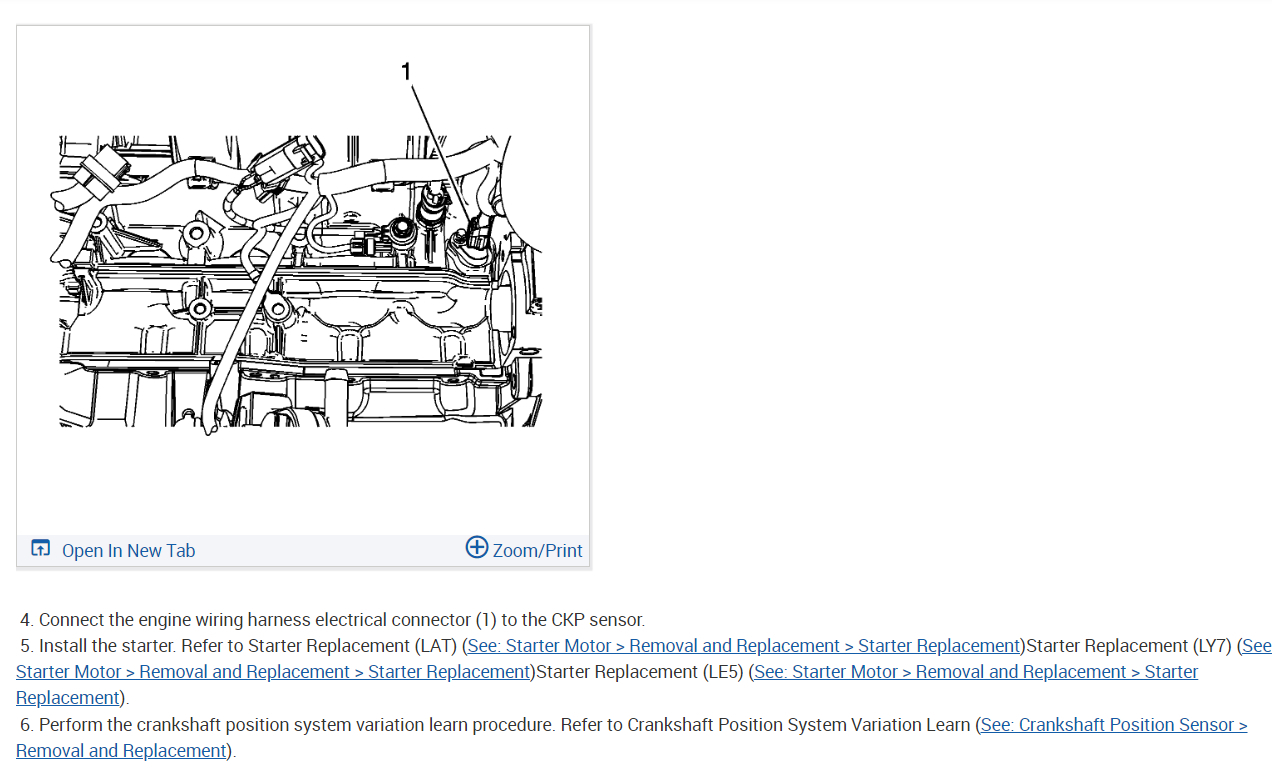 1

Open In New Tab

Zoom/Print

4. Connect the engine wiring harness electrical connector (1) to the CKP sensor.

5. Install the starter. Refer to Starter Replacement (LAT) (See: Starter Motor > Removal and Replacement > Starter Replacement)Starter Replacement (LY7) (See Starter Motor > Removal and Replacement > Starter Replacement)Starter Replacement (LE5) (See: Starter Motor > Removal and Replacement > Starter Replacement).

6. Perform the crankshaft position system variation learn procedure. Refer to Crankshaft Position System Variation Learn (See: Crankshaft Position Sensor > Removal and Replacement).