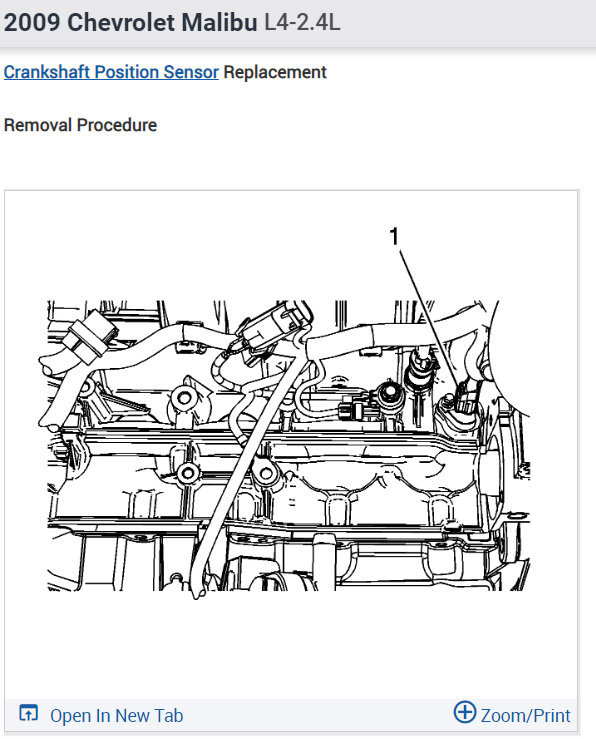 2009 Chevrolet Malibu L4-2.4L

Crankshaft Position Sensor Replacement

Removal Procedure

1

Open In New Tab

Zoom/Print