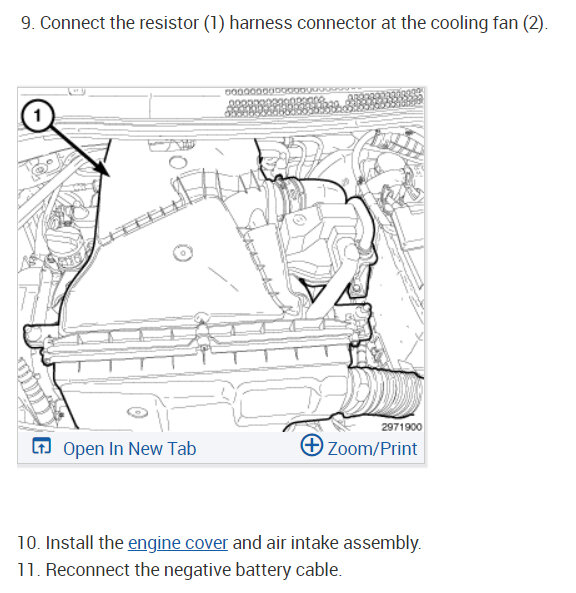 9. Connect the resistor (1) harness connector at the cooling fan (2).

1

2971900

Open In New Tab

Zoom/Print

10. Install the engine cover and air intake assembly.

11. Reconnect the negative battery cable.