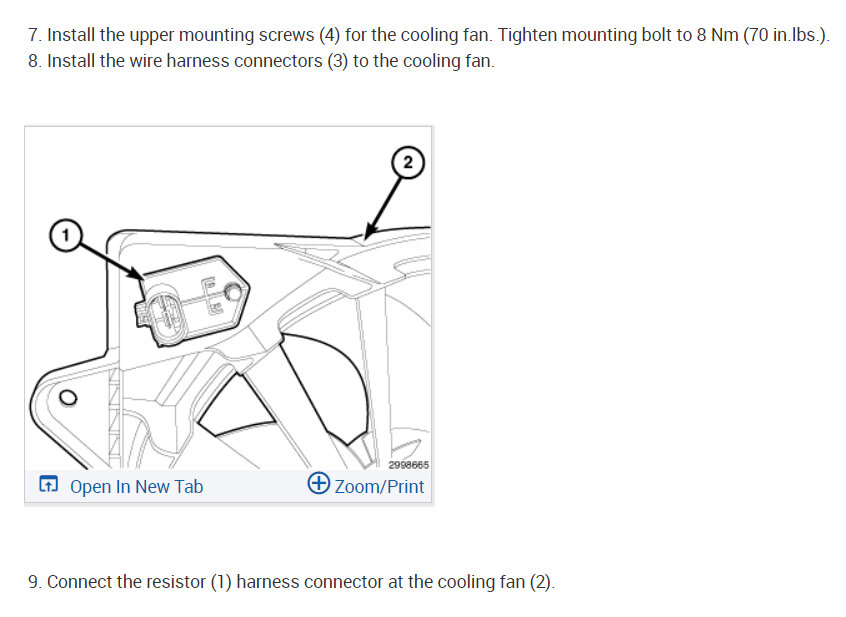 7. Install the upper mounting screws (4) for the cooling fan. Tighten mounting bolt to 8 Nm (70 in.lbs.).
8. Install the wire harness connectors (3) to the cooling fan.

2

1

2998665

Open In New Tab

Zoom/Print

9. Connect the resistor (1) harness connector at the cooling fan (2).