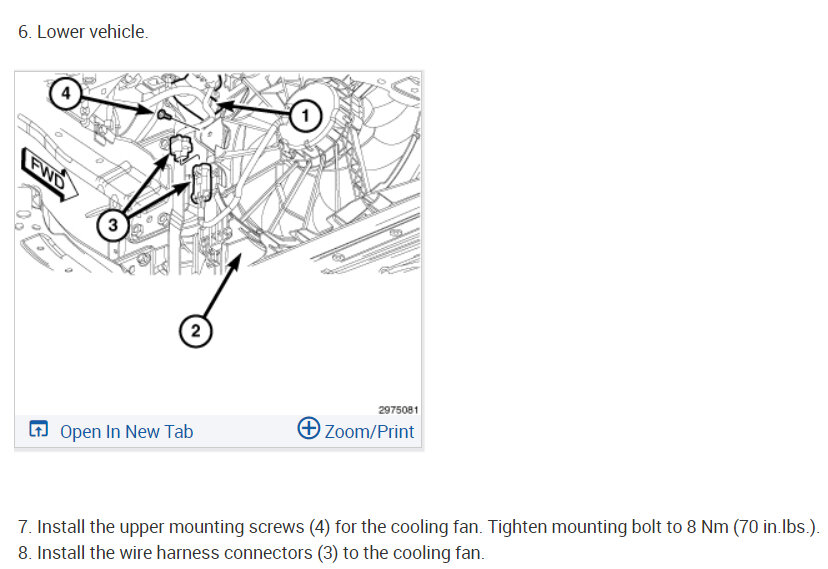 6. Lower vehicle.

4
1
FWD
3
2
2975081
Open In New Tab
Zoom/Print

7. Install the upper mounting screws (4) for the cooling fan. Tighten mounting bolt to 8 Nm (70 in.lbs.).
8. Install the wire harness connectors (3) to the cooling fan.