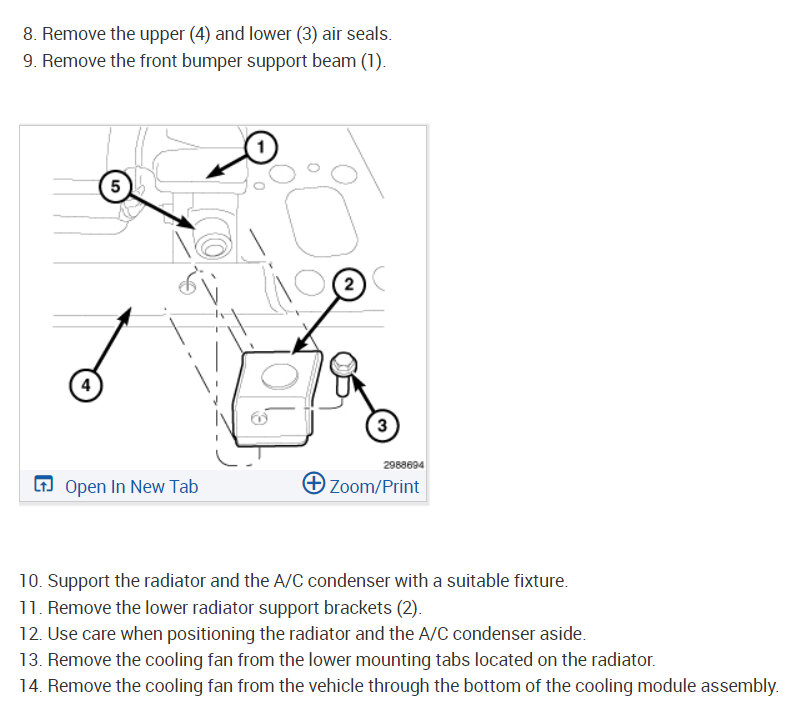 8. Remove the upper (4) and lower (3) air seals.
9. Remove the front bumper support beam (1).

1
5
2
4
3
2988694

Open In New Tab
Zoom/Print

10. Support the radiator and the A/C condenser with a suitable fixture.
11. Remove the lower radiator support brackets (2).
12. Use care when positioning the radiator and the A/C condenser aside.
13. Remove the cooling fan from the lower mounting tabs located on the radiator.
14. Remove the cooling fan from the vehicle through the bottom of the cooling module assembly.