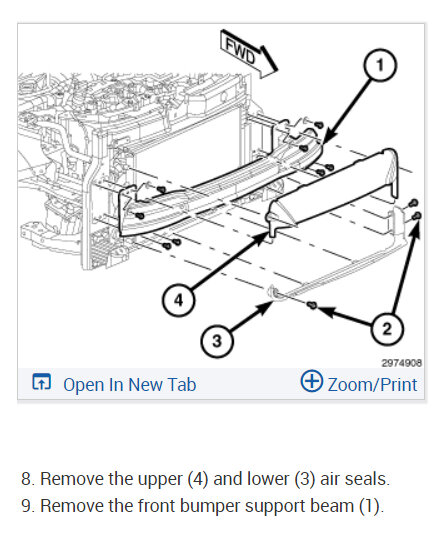 FWD

1

4

3

2

2974908

Open In New Tab

Zoom/Print

8. Remove the upper (4) and lower (3) air seals.
9. Remove the front bumper support beam (1).