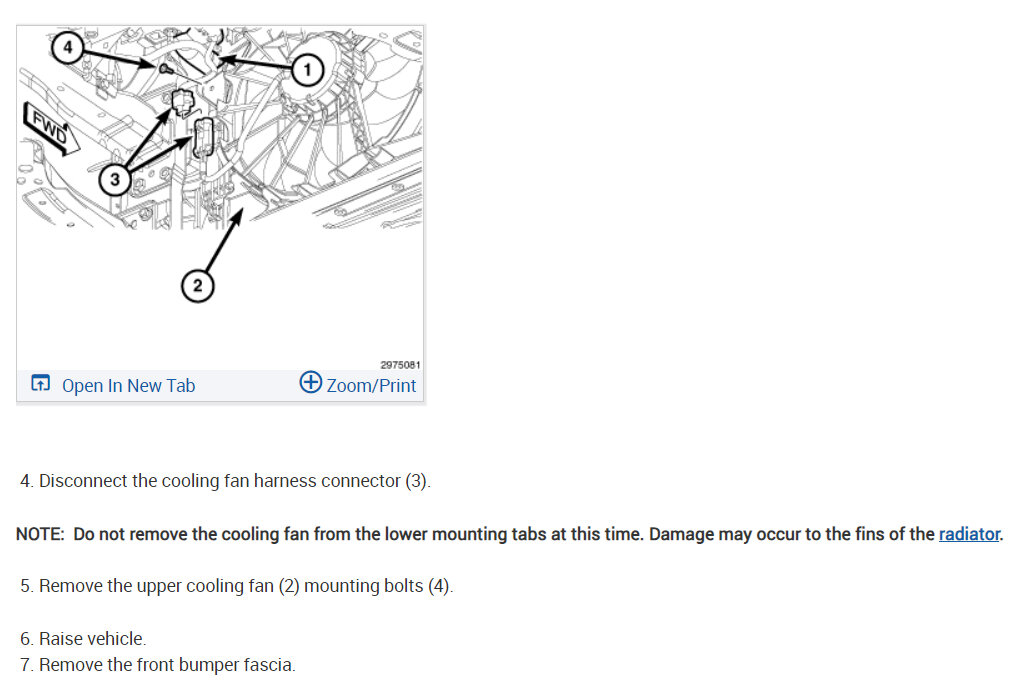 4
1
FWD
3
2
2975081
Open In New Tab
Zoom/Print

4. Disconnect the cooling fan harness connector (3).

NOTE: Do not remove the cooling fan from the lower mounting tabs at this time. Damage may occur to the fins of the radiator.

5. Remove the upper cooling fan (2) mounting bolts (4).

6. Raise vehicle.
7. Remove the front bumper fascia.