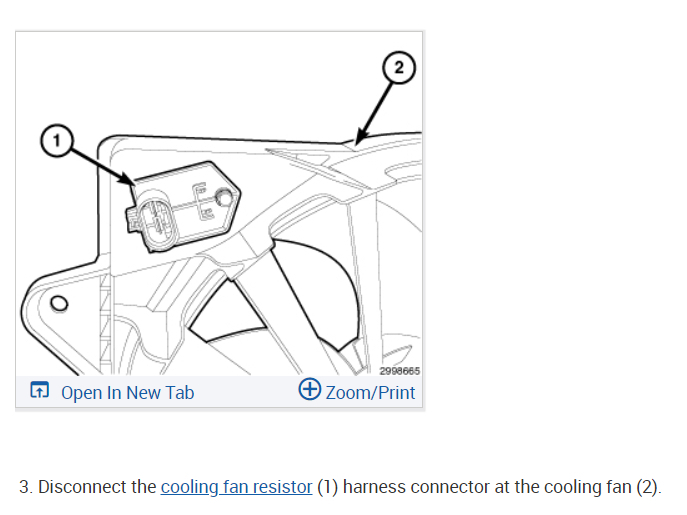 2

1

2998665

Open In New Tab

Zoom/Print

3. Disconnect the cooling fan resistor (1) harness connector at the cooling fan (2).