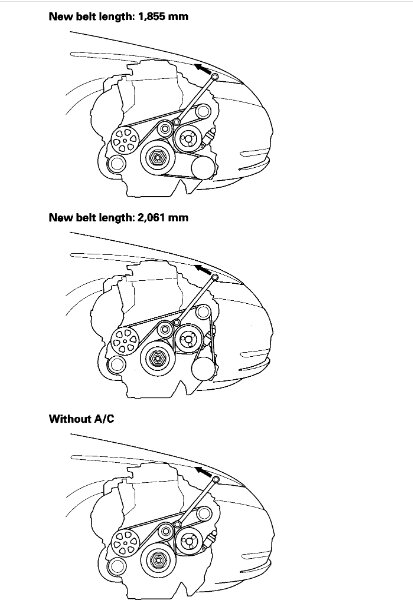 New belt length: 1,855 mm

New belt length: 2,061 mm

Without A/C