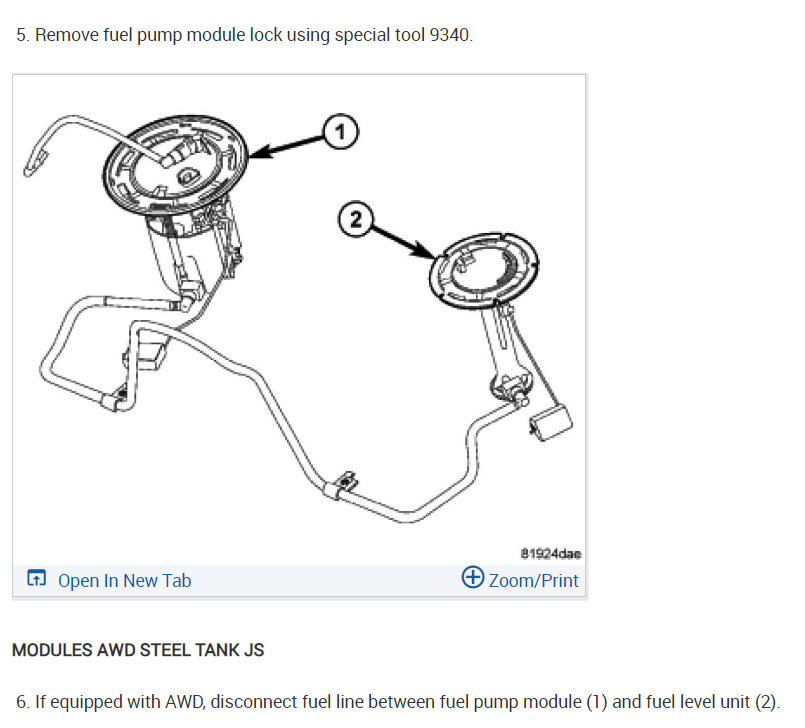 5. Remove fuel pump module lock using special tool 9340.

1

2

81924dae

Open In New Tab

Zoom/Print

MODULES AWD STEEL TANK JS

6. If equipped with AWD, disconnect fuel line between fuel pump module (1) and fuel level unit (2).