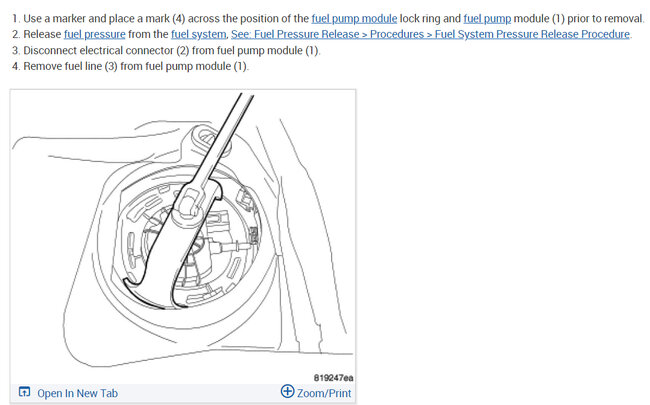 1. Use a marker and place a mark (4) across the position of the fuel pump module lock ring and fuel pump module (1) prior to removal.
2. Release fuel pressure from the fuel system, See: Fuel Pressure Release > Procedures > Fuel System Pressure Release Procedure.
3. Disconnect electrical connector (2) from fuel pump module (1).
4. Remove fuel line (3) from fuel pump module (1).

819247ea

Open In New Tab

Zoom/Print