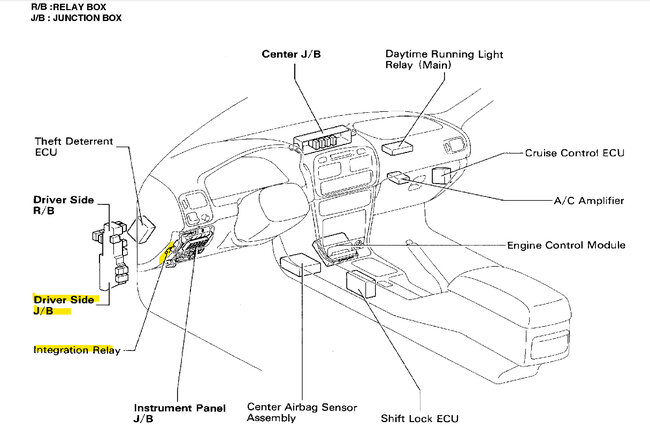 R/B :RELAY BOX
J/B : JUNCTION BOX

Center J/B

Daytime Running Light Relay (Main)

Theft Deterrent ECU

Cruise Control ECU

Driver Side R/B

A/C Amplifier

Engine Control Module

Driver Side J/B

Integration Relay

Instrument Panel J/B

Center Airbag Sensor Assembly

Shift Lock ECU