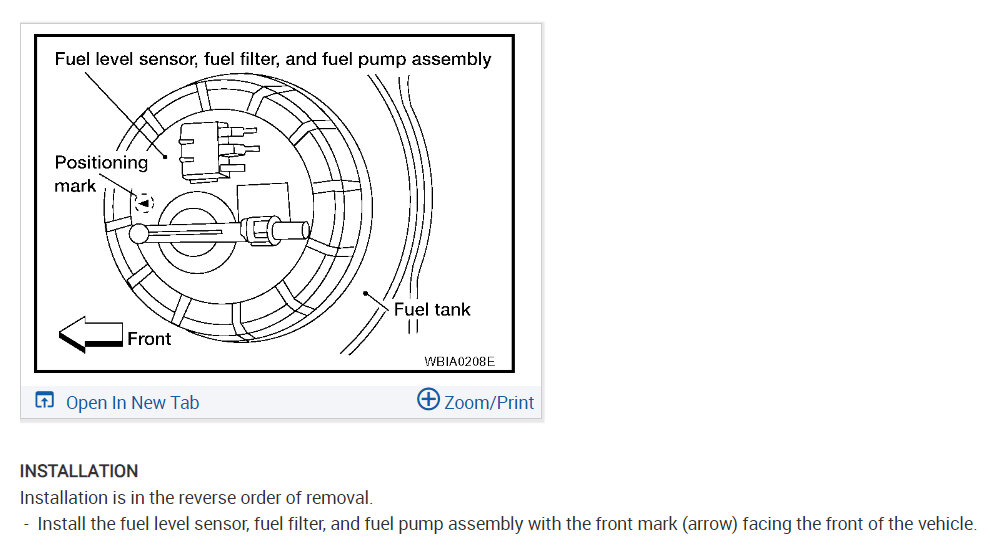 Fuel level sensor, fuel filter, and fuel pump assembly

Positioning mark

Fuel tank

Front

WBIA0208E

Open In New Tab

Zoom/Print

INSTALLATION

Installation is in the reverse order of removal.

- Install the fuel level sensor, fuel filter, and fuel pump assembly with the front mark (arrow) facing the front of the vehicle.