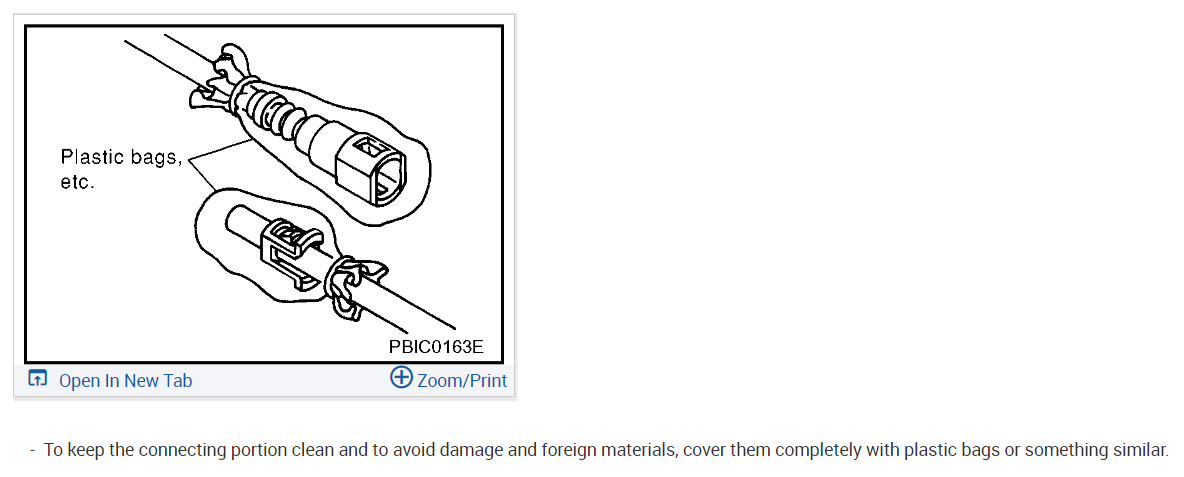 Plastic bags, etc.

PBIC0163E

Open In New Tab

Zoom/Print

- To keep the connecting portion clean and to avoid damage and foreign materials, cover them completely with plastic bags or something similar.