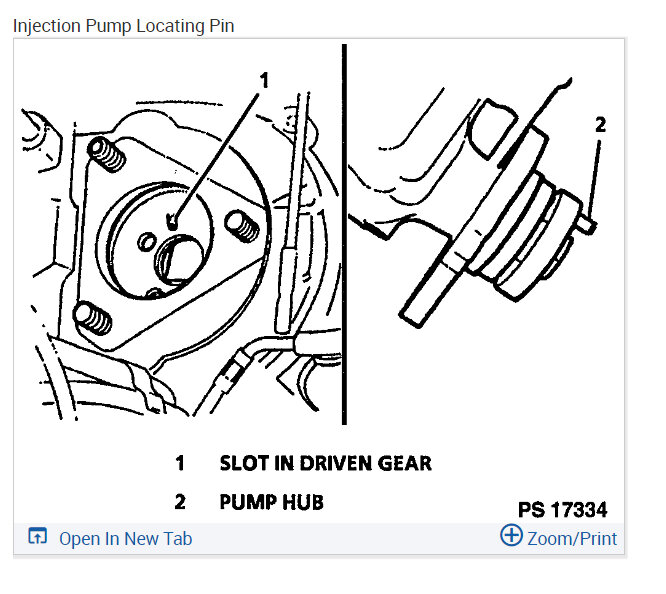 Injection Pump Locating Pin

1

2

1 SLOT IN DRIVEN GEAR

2 PUMP HUB

PS 17334

Open In New Tab

Zoom/Print