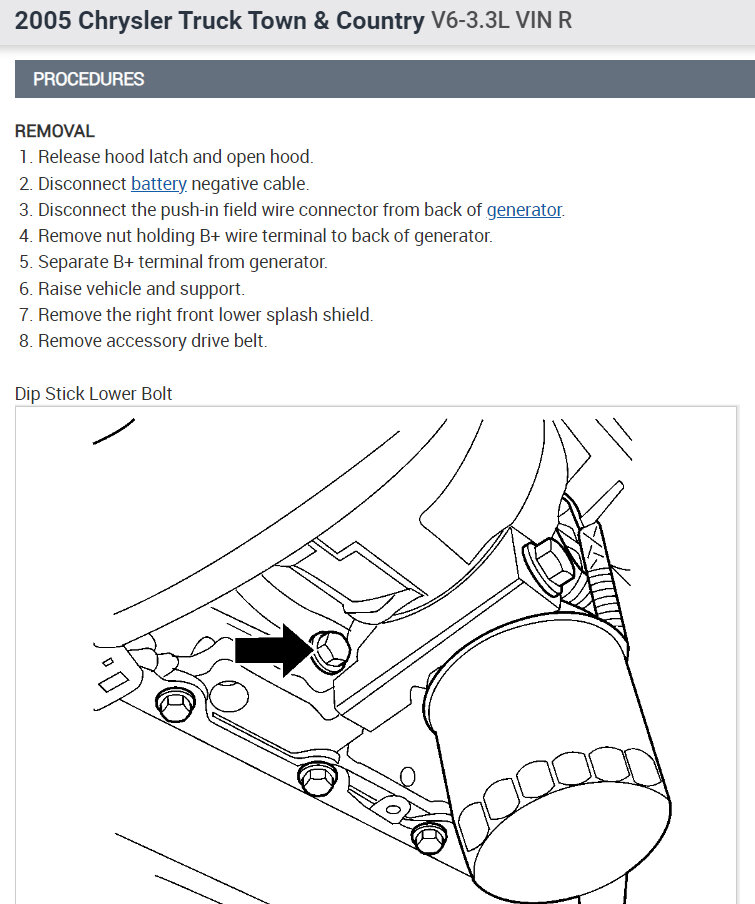 2005 Chrysler Truck Town & Country V6-3.3L VIN R

PROCEDURES

REMOVAL
1. Release hood latch and open hood.
2. Disconnect battery negative cable.
3. Disconnect the push-in field wire connector from back of generator.
4. Remove nut holding B+ wire terminal to back of generator.
5. Separate B+ terminal from generator.
6. Raise vehicle and support.
7. Remove the right front lower splash shield.
8. Remove accessory drive belt.

Dip Stick Lower Bolt