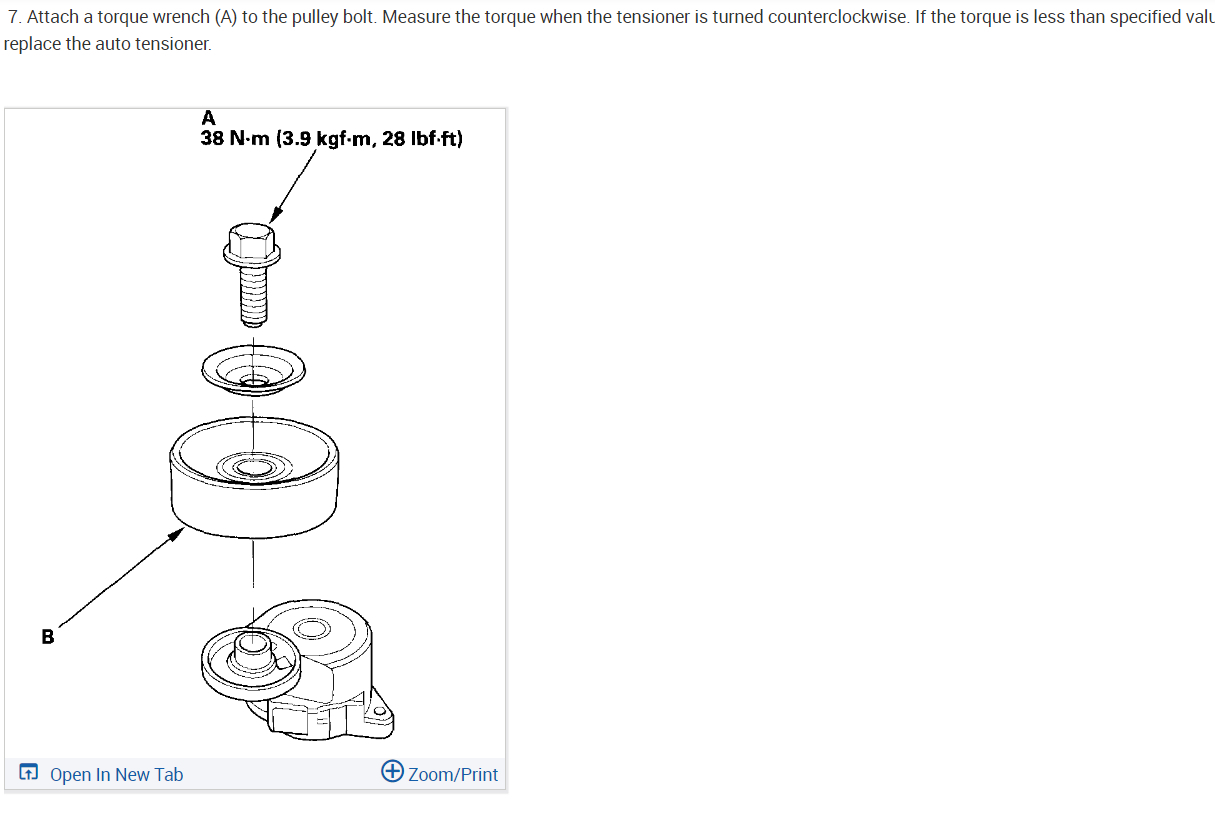 7. Attach a torque wrench (A) to the pulley bolt. Measure the torque when the tensioner is turned counterclockwise. If the torque is less than specified valu
replace the auto tensioner.

A
38 N·m (3.9 kgf·m, 28 lbf·ft)

B

Open In New Tab

Zoom/Print