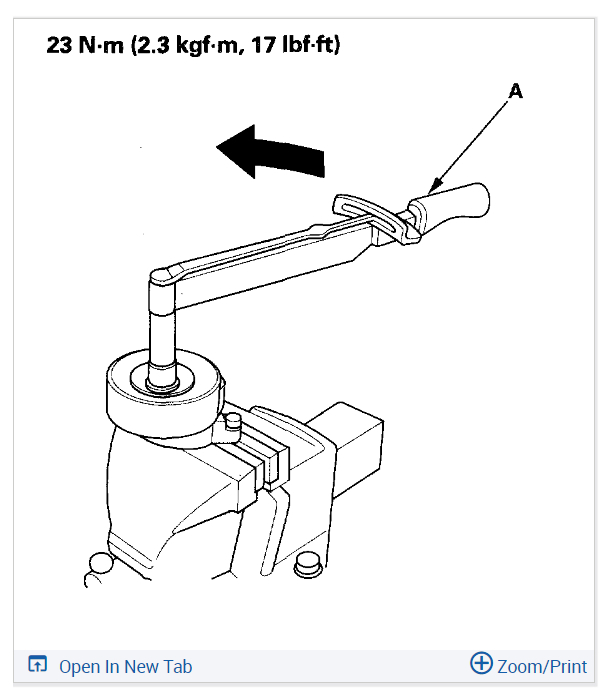 23 N·m (2.3 kgf·m, 17 lbf·ft)

A

Open In New Tab

Zoom/Print