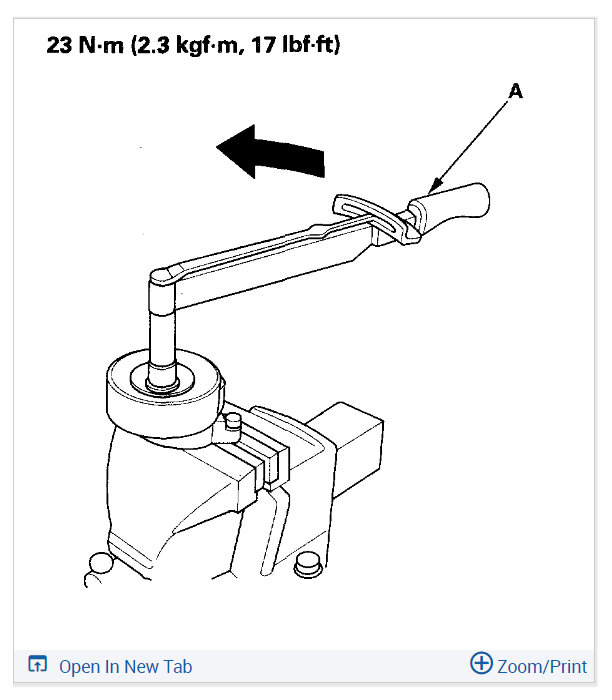 23 N·m (2.3 kgf·m, 17 lbf·ft)

A

Open In New Tab

Zoom/Print