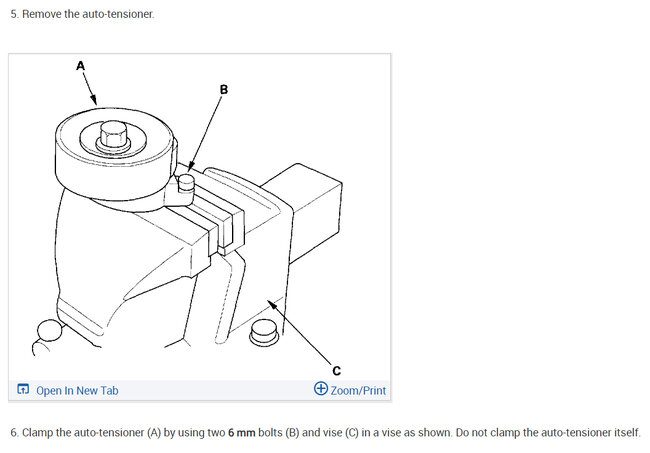 5. Remove the auto-tensioner.

A

B

C

Open In New Tab

Zoom/Print

6. Clamp the auto-tensioner (A) by using two 6 mm bolts (B) and vise (C) in a vise as shown. Do not clamp the auto-tensioner itself.