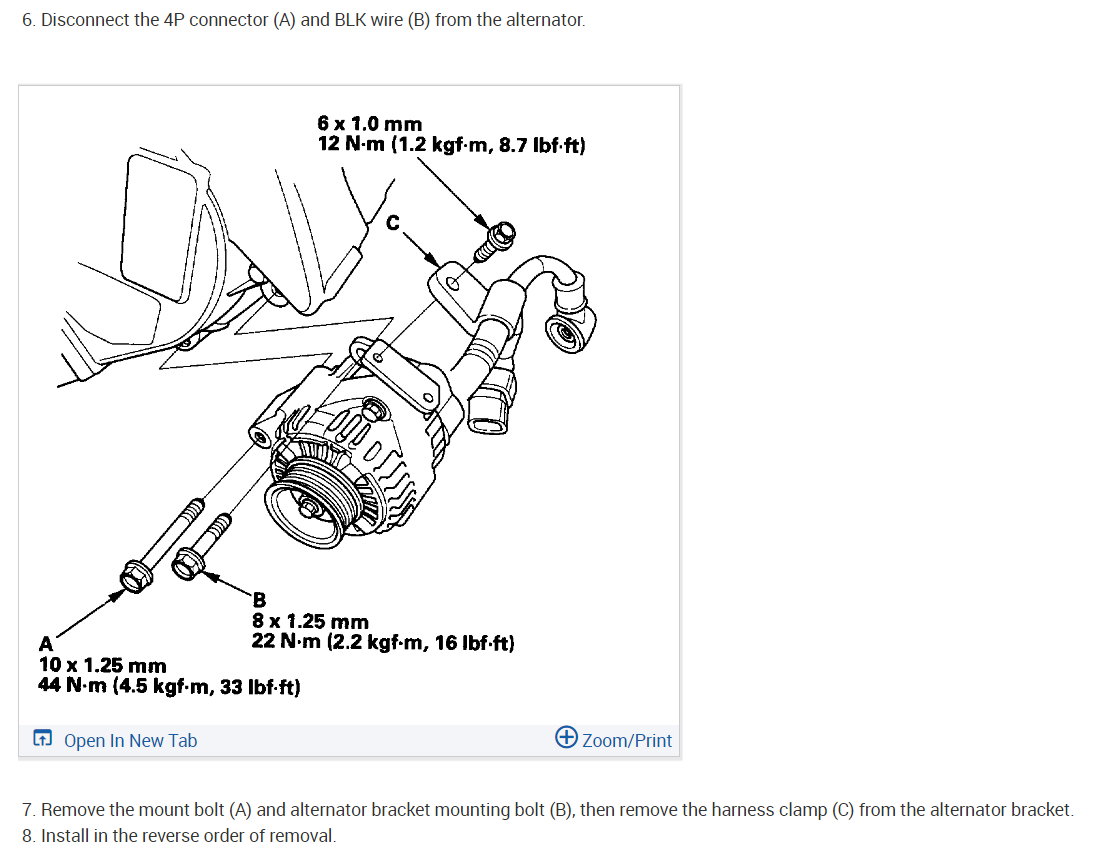 6. Disconnect the 4P connector (A) and BLK wire (B) from the alternator.

6 x 1.0 mm
12 N·m (1.2 kgf·m, 8.7 lbf·ft)

C

B
8 x 1.25 mm
22 N·m (2.2 kgf·m, 16 lbf·ft)

A
10 x 1.25 mm
44 N·m (4.5 kgf·m, 33 lbf·ft)

Open In New Tab

Zoom/Print

7. Remove the mount bolt (A) and alternator bracket mounting bolt (B), then remove the harness clamp (C) from the alternator bracket.
8. Install in the reverse order of removal.